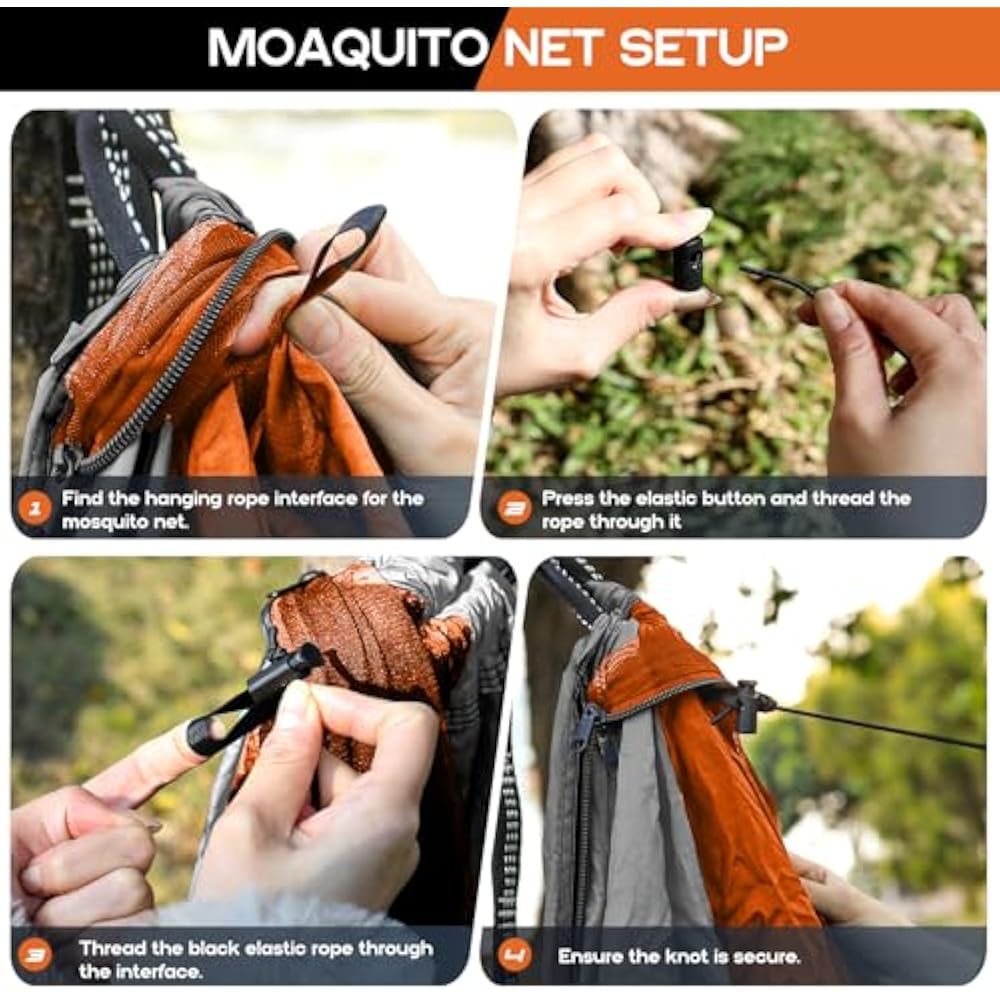 MOAQUITO NET SETUP

1 Find the hanging rope interface for the mosquito net.

2 Press the elastic button and thread the rope through it

3 Thread the black elastic rope through the interface.

4 Ensure the knot is secure.