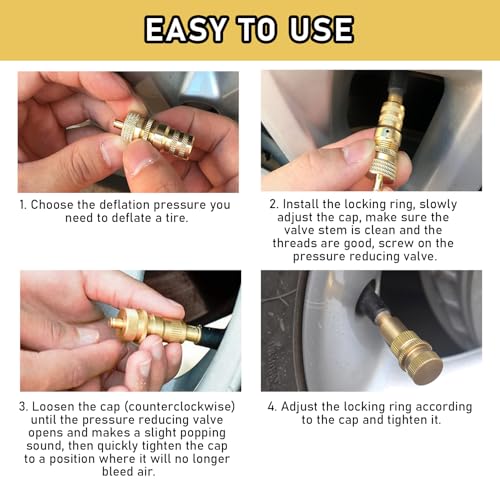 EASY TO USE

1. Choose the deflation pressure you need to deflate a tire.

2. Install the locking ring, slowly adjust the cap, make sure the valve stem is clean and the threads are good, screw on the pressure reducing valve.

3. Loosen the cap (counterclockwise) until the pressure reducing valve opens and makes a slight popping sound, then quickly tighten the cap to a position where it will no longer bleed air.

4. Adjust the locking ring according to the cap and tighten it.