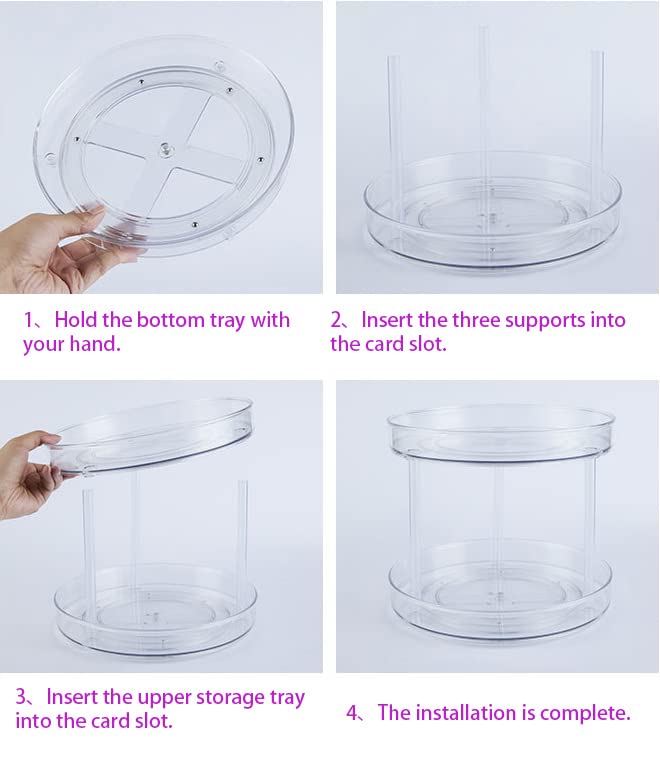 1、Hold the bottom tray with your hand.

2、Insert the three supports into the card slot.

3、Insert the upper storage tray into the card slot.

4、The installation is complete.