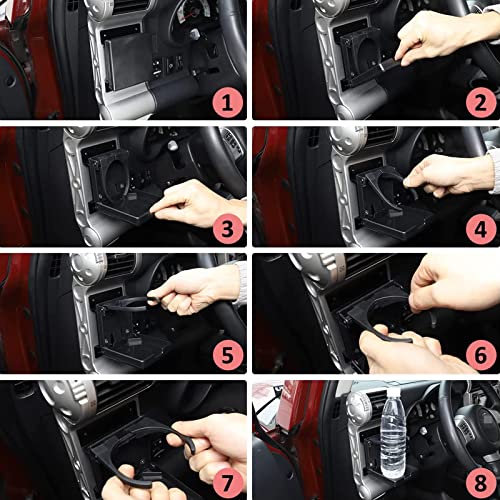 1
2
3
4
5
6
7
8