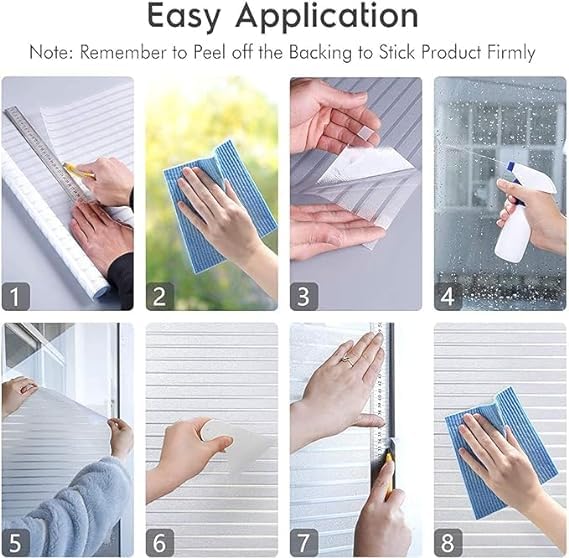 Easy Application

Note: Remember to Peel off the Backing to Stick Product Firmly

1

2

3

4

5

6

7

8