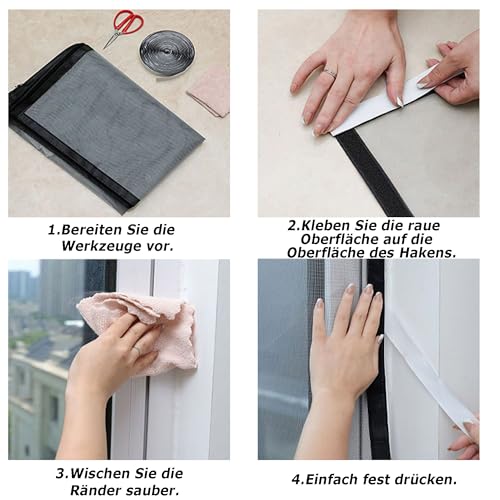 1.Bereiten Sie die Werkzeuge vor.

2.Kleben Sie die raue Oberfläche auf die Oberfläche des Hakens.

3.Wischen Sie die Ränder sauber.

4.Einfach fest drücken.