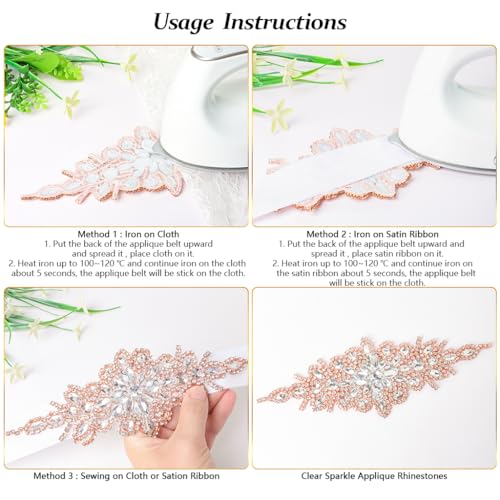 Usage Instructions

Method 1 : Iron on Cloth
1. Put the back of the applique belt upward and spread it , place cloth on it.
2. Heat iron up to 100~120 ℃ and continue iron on the cloth about 5 seconds, the applique belt will be stick on the cloth.

Method 2 : Iron on Satin Ribbon
1. Put the back of the applique belt upward and spread it , place satin ribbon on it.
2. Heat iron up to 100~120 ℃ and continue iron on the satin ribbon about 5 seconds, the applique belt will be stick on the cloth.

Method 3 : Sewing on Cloth or Sation Ribbon

Clear Sparkle Applique Rhinestones