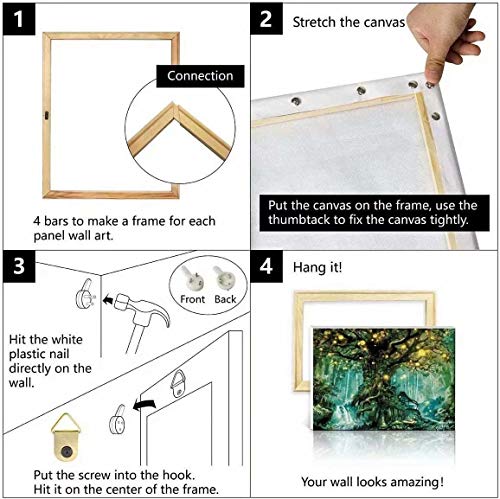 1

Connection

4 bars to make a frame for each panel wall art.

2

Stretch the canvas

Put the canvas on the frame, use the thumbtack to fix the canvas tightly.

3

Front Back

Hit the white plastic nail directly on the wall.

Put the screw into the hook. Hit it on the center of the frame.

4

Hang it!

Your wall looks amazing!