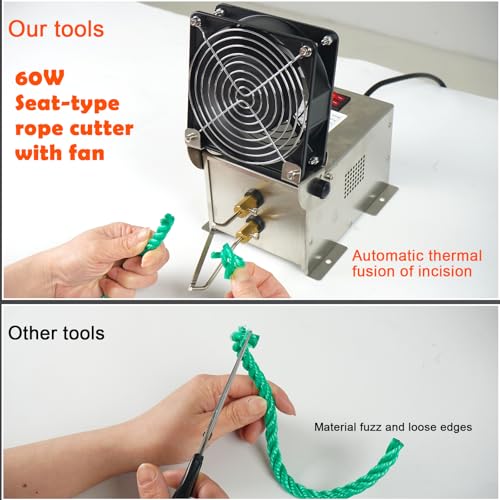 Our tools

60W Seat-type rope cutter with fan

Automatic thermal fusion of incision

Other tools

Material fuzz and loose edges