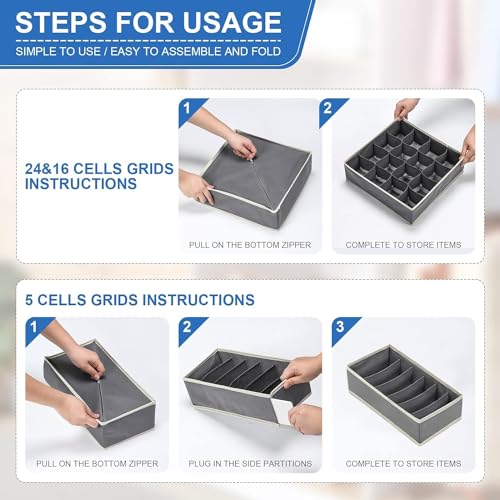 STEPS FOR USAGE
SIMPLE TO USE / EASY TO ASSEMBLE AND FOLD

24&16 CELLS GRIDS INSTRUCTIONS

1
PULL ON THE BOTTOM ZIPPER

2
COMPLETE TO STORE ITEMS

5 CELLS GRIDS INSTRUCTIONS

1
PULL ON THE BOTTOM ZIPPER

2
PLUG IN THE SIDE PARTITIONS

3
COMPLETE TO STORE ITEMS