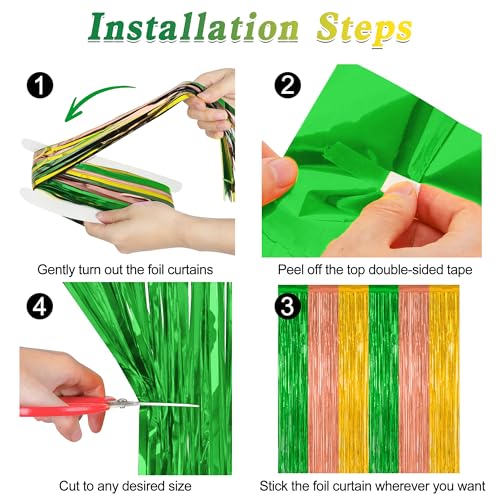 Installation Steps

1

Gently turn out the foil curtains

2

Peel off the top double-sided tape

4

Cut to any desired size

3

Stick the foil curtain wherever you want