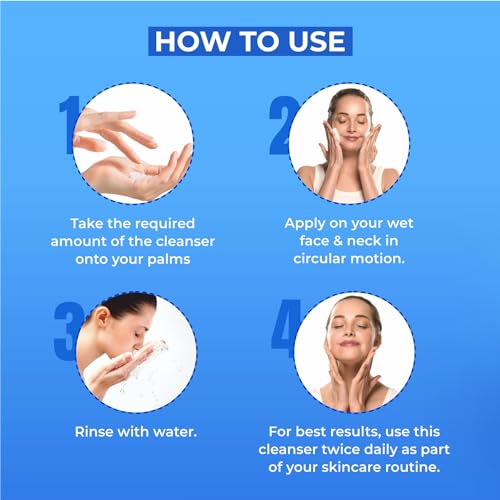 HOW TO USE

1

Take the required amount of the cleanser onto your palms

2

Apply on your wet face & neck in circular motion.

3

Rinse with water.

4

For best results, use this cleanser twice daily as part of your skincare routine.