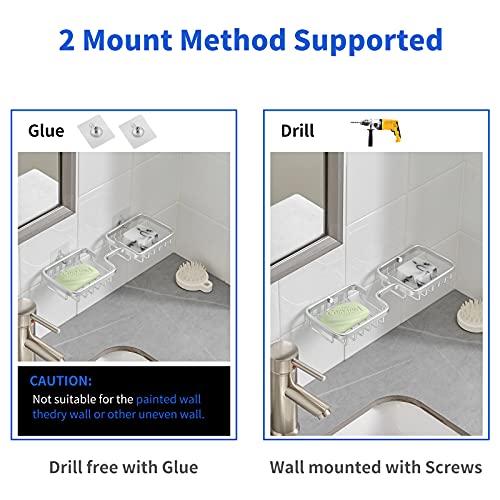 2 Mount Method Supported

Glue

CAUTION:
Not suitable for the painted wall thedry wall or other uneven wall.

Drill free with Glue

Drill

Wall mounted with Screws