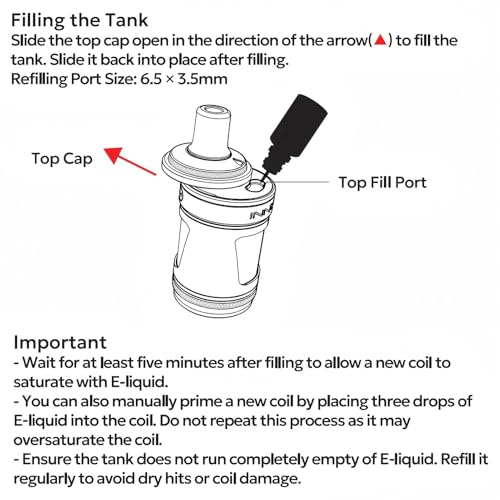 Filling the Tank
Slide the top cap open in the direction of the arrow(▲) to fill the tank. Slide it back into place after filling.
Refilling Port Size: 6.5 × 3.5mm

Top Cap

Top Fill Port

INN

Important
- Wait for at least five minutes after filling to allow a new coil to saturate with E-liquid.
- You can also manually prime a new coil by placing three drops of E-liquid into the coil. Do not repeat this process as it may oversaturate the coil.
- Ensure the tank does not run completely empty of E-liquid. Refill it regularly to avoid dry hits or coil damage.