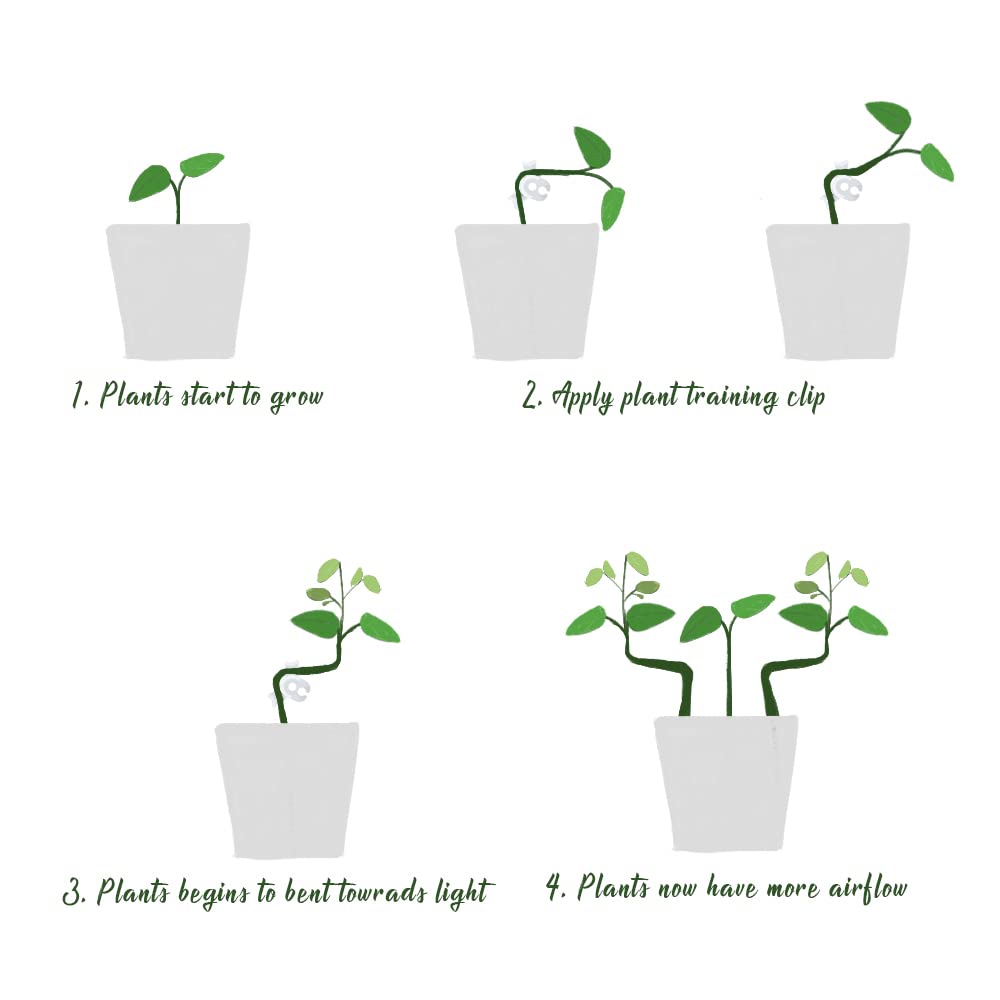 1. Plants start to grow

2. Apply plant training clip

3. Plants begins to bent towrads light

4. Plants now have more airflow