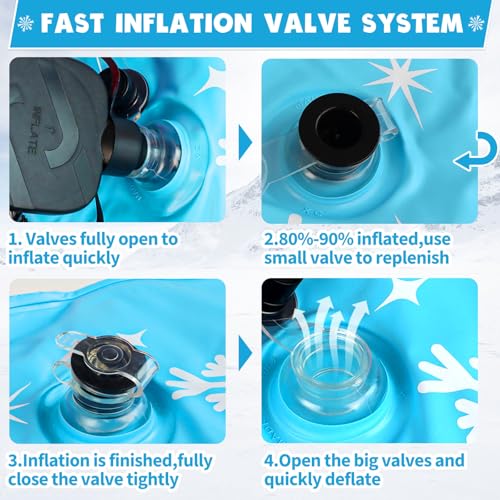 FAST INFLATION VALVE SYSTEM

INFLATE

1. Valves fully open to inflate quickly

2.80%-90% inflated,use small valve to replenish

3.Inflation is finished,fully close the valve tightly

4.Open the big valves and quickly deflate