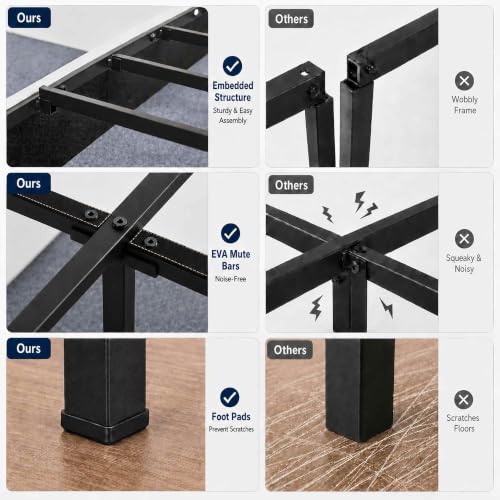 Ours

Embedded Structure
Sturdy & Easy Assembly

Others

Wobbly Frame

Ours

EVA Mute Bars
Noise-Free

Others

Squeaky & Noisy

Ours

Foot Pads
Prevent Scratches

Others

Scratches Floors