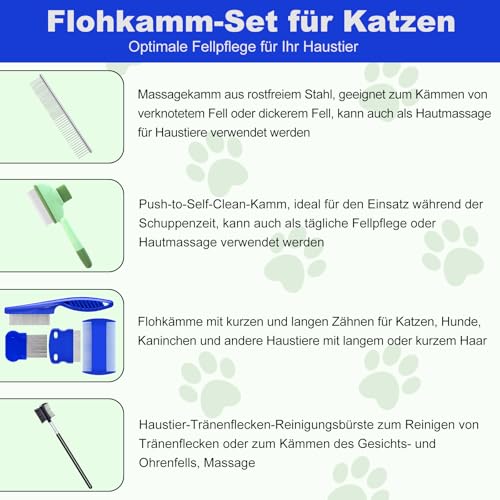 Flohkamm-Set für Katzen
Optimale Fellpflege für Ihr Haustier

Massagekamm aus rostfreiem Stahl, geeignet zum Kämmen von verknotetem Fell oder dickerem Fell, kann auch als Hautmassage für Haustiere verwendet werden

Push-to-Self-Clean-Kamm, ideal für den Einsatz während der Schuppenzeit, kann auch als tägliche Fellpflege oder Hautmassage verwendet werden

Flohkämme mit kurzen und langen Zähnen für Katzen, Hunde, Kaninchen und andere Haustiere mit langem oder kurzem Haar

Haustier-Tränenflecken-Reinigungsbürste zum Reinigen von Tränenflecken oder zum Kämmen des Gesichts- und Ohrenfells, Massage