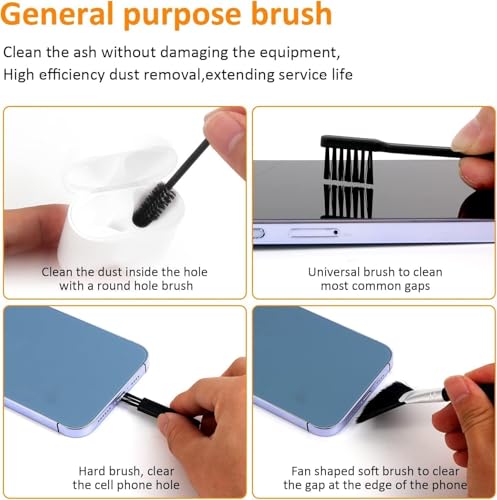 General purpose brush

Clean the ash without damaging the equipment, High efficiency dust removal,extending service life

Clean the dust inside the hole with a round hole brush

Universal brush to clean most common gaps

Hard brush, clear the cell phone hole

Fan shaped soft brush to clear the gap at the edge of the phone