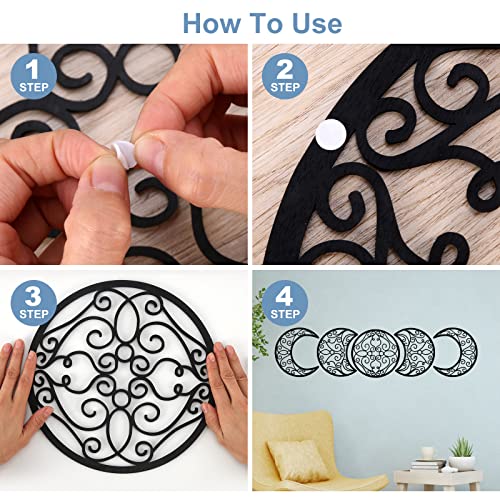 How To Use

1
STEP

2
STEP

3
STEP

4
STEP