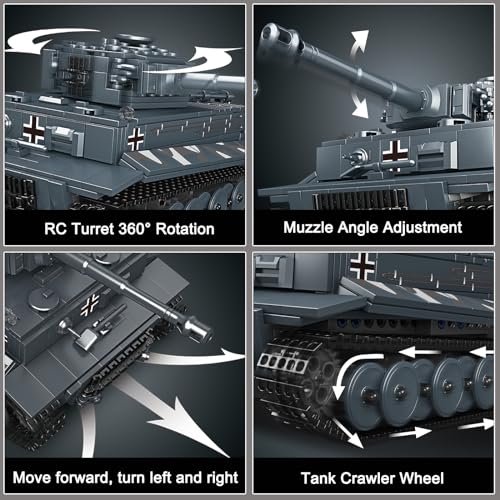 RC Turret 360° Rotation

Muzzle Angle Adjustment

Move forward, turn left and right

Tank Crawler Wheel