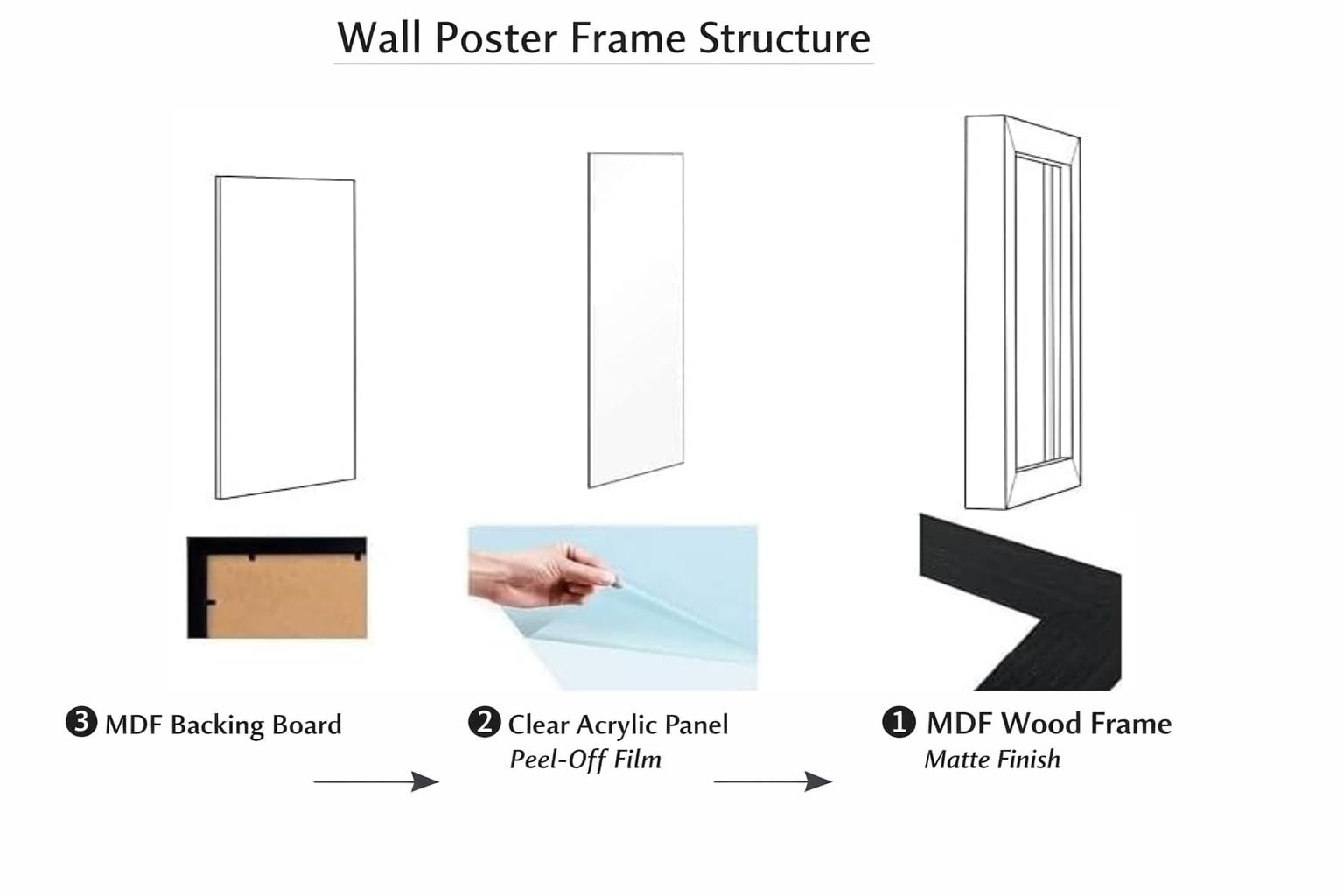 Wall Poster Frame Structure

❸ MDF Backing Board

❷ Clear Acrylic Panel
Peel-Off Film

❶ MDF Wood Frame
Matte Finish