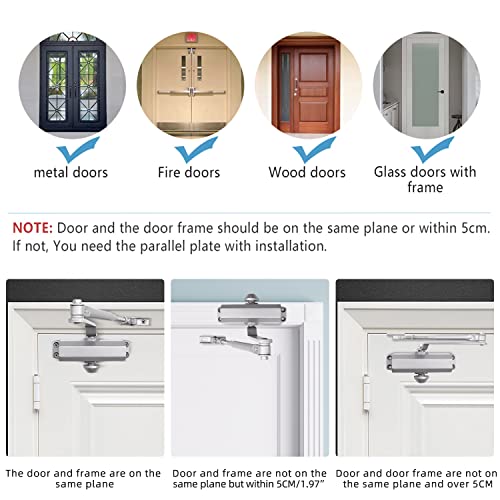 metal doors

Fire doors

Wood doors

Glass doors with frame

NOTE: Door and the door frame should be on the same plane or within 5cm. If not, You need the parallel plate with installation.

The door and frame are on the same plane

Door and frame are not on the same plane but within 5CM/1.97"

Door and door frame are not on the same plane and over 5CM