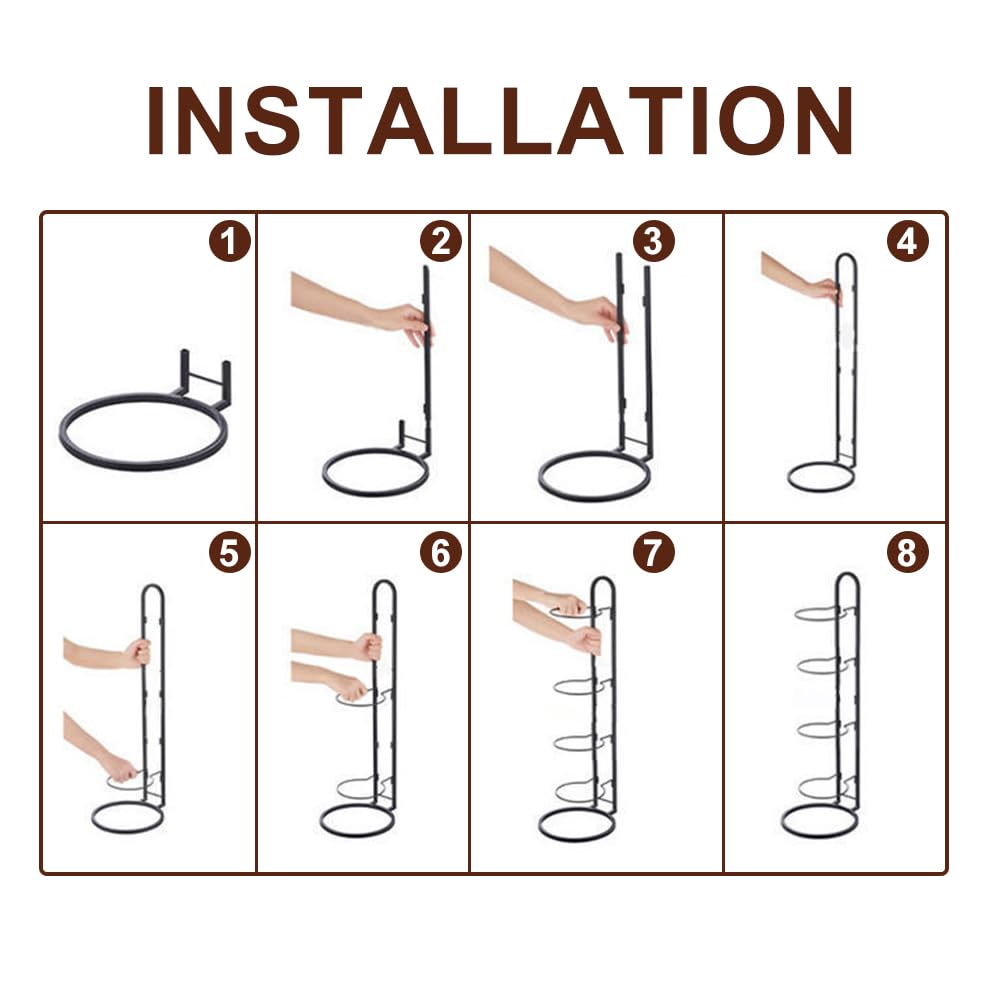 INSTALLATION

1

2

3

4

5

6

7

8