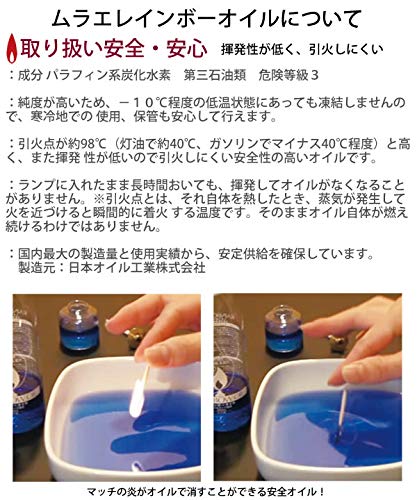 ムラエレインボーオイルについて

取り扱い安全・安心　揮発性が低く、引火しにくい

：成分 パラフィン系炭化水素　第三石油類　危険等級３

：純度が高いため、－１０℃程度の低温状態にあっても凍結しませんので、寒冷地での 使用、保管も安心して行えます。

：引火点が約98℃（灯油で約40℃、ガソリンでマイナス40℃程度）と高く、また揮発 性が低いので引火しにくい安全性の高いオイルです。

：ランプに入れたまま長時間おいても、揮発してオイルがなくなることがありません。※引火点とは、それ自体を熱したとき、蒸気が発生して火を近づけると瞬間的に着火 する温度です。そのままオイル自体が燃え続けるわけではありません。

：国内最大の製造量と使用実績から、安定供給を確保しています。
製造元：日本オイル工業株式会社

マッチの炎がオイルで消すことができる安全オイル！