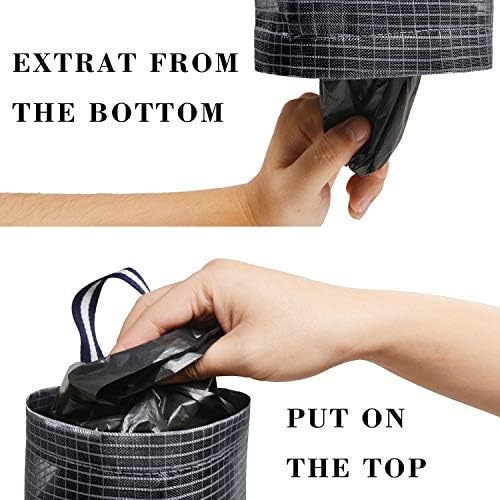 EXTRAT FROM THE BOTTOM

PUT ON THE TOP