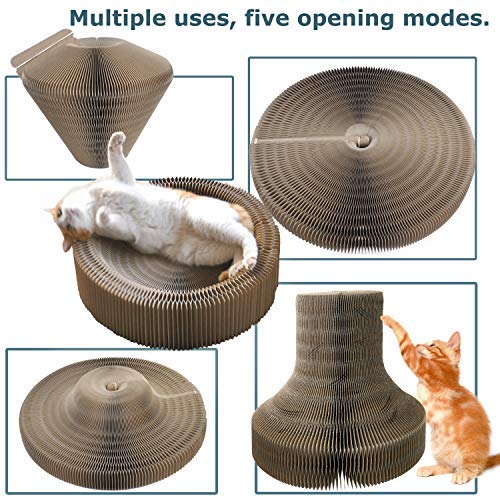 Multiple uses, five opening modes.