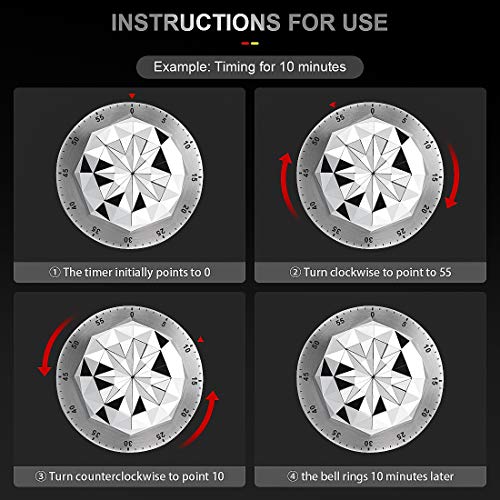 INSTRUCTIONS FOR USE

Example: Timing for 10 minutes

0 5 10 15 20 25 30 35 40 45 50 55

① The timer initially points to 0

0 5 10 15 20 25 30 35 40 45 50 55

② Turn clockwise to point to 55

0 5 10 15 20 25 30 35 40 45 50 55

③ Turn counterclockwise to point 10

0 5 10 15 20 25 30 35 40 45 50 55

④ the bell rings 10 minutes later