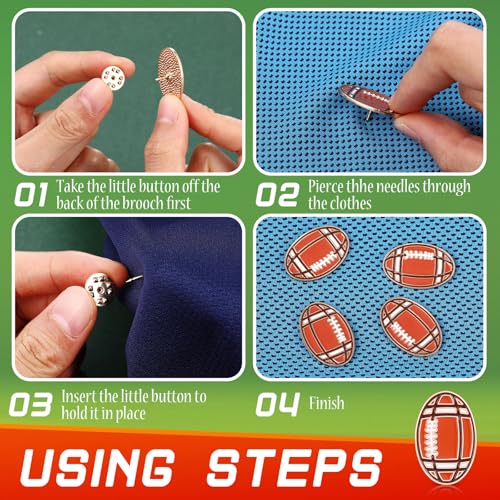 01 Take the little button off the back of the brooch first

02 Pierce thhe needles through the clothes

03 Insert the little button to hold it in place

04 Finish

USING STEPS