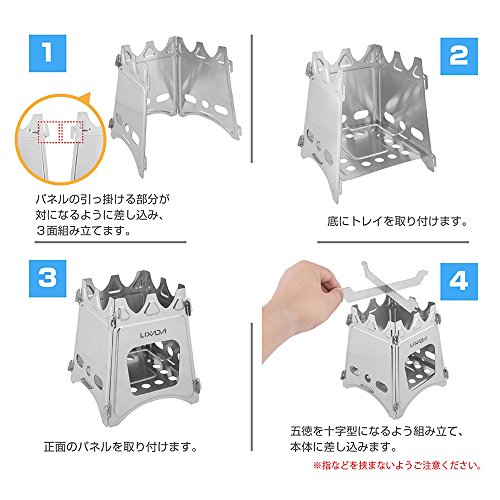 1

パネルの引っ掛ける部分が対になるように差し込み、３面組み立てます。

2

底にトレイを取り付けます。

3

LIXADA

正面のパネルを取り付けます。

4

LIXADA

五徳を十字型になるよう組み立て、本体に差し込みます。

※指などを挟まないようご注意ください。