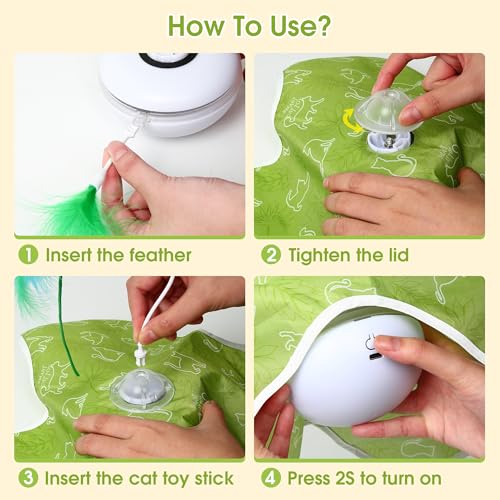 How To Use?

1 Insert the feather

2 Tighten the lid

3 Insert the cat toy stick

4 Press 2S to turn on