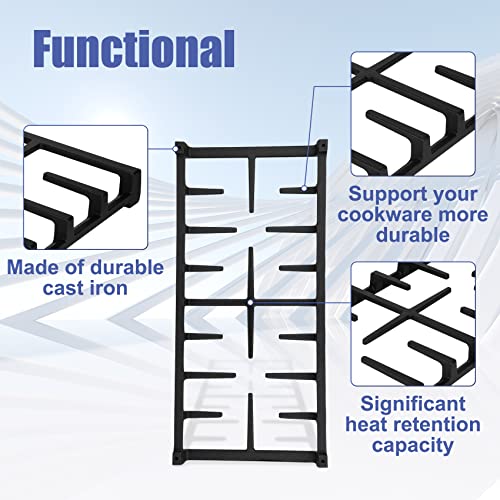 Functional

Made of durable cast iron

Support your cookware more durable

Significant heat retention capacity