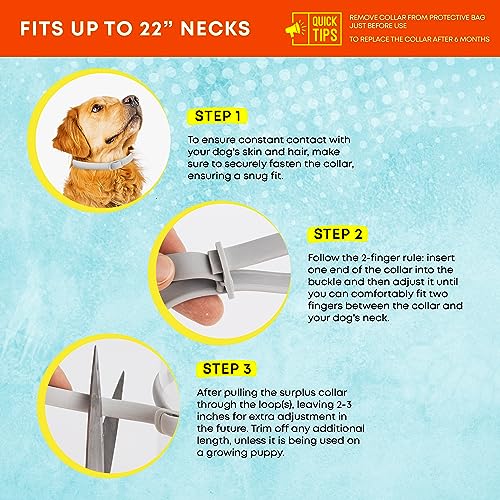 FITS UP TO 22” NECKS

QUICK TIPS

REMOVE COLLAR FROM PROTECTIVE BAG JUST BEFORE USE

TO REPLACE THE COLLAR AFTER 6 MONTHS

STEP 1

To ensure constant contact with your dog's skin and hair, make sure to securely fasten the collar, ensuring a snug fit.

STEP 2

Follow the 2-finger rule: insert one end of the collar into the buckle and then adjust it until you can comfortably fit two fingers between the collar and your dog's neck.

STEP 3

After pulling the surplus collar through the loop(s), leaving 2-3 inches for extra adjustment in the future. Trim off any additional length, unless it is being used on a growing puppy.