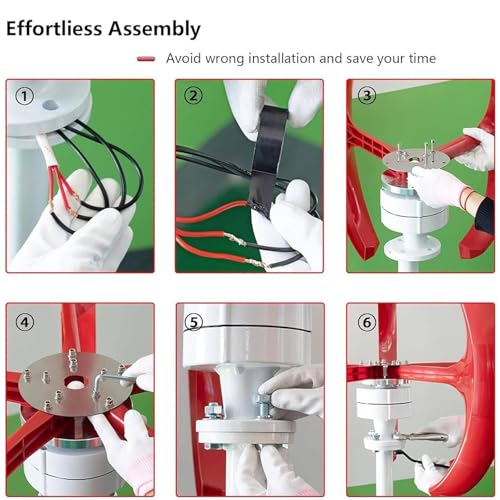 Effortliess Assembly

Avoid wrong installation and save your time

①

②

③

④

⑤

⑥