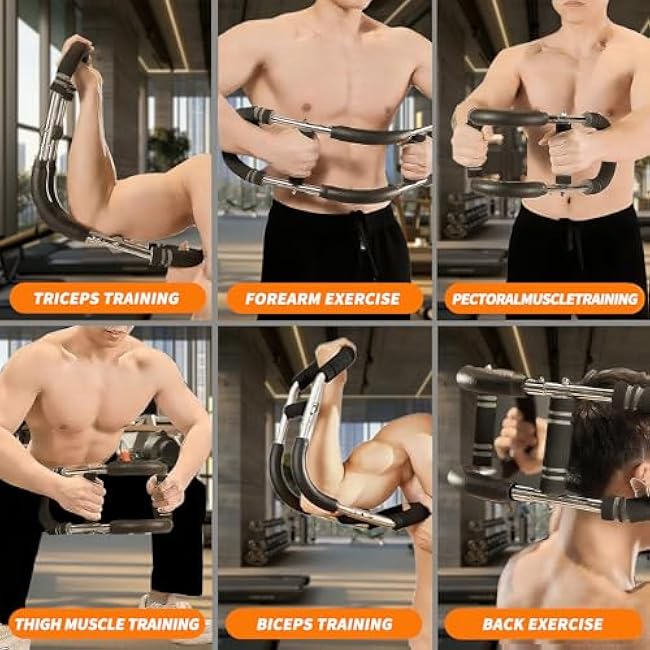 TRICEPS TRAINING

FOREARM EXERCISE

PECTORALMUSCLETRAINING

THIGH MUSCLE TRAINING

BICEPS TRAINING

BACK EXERCISE