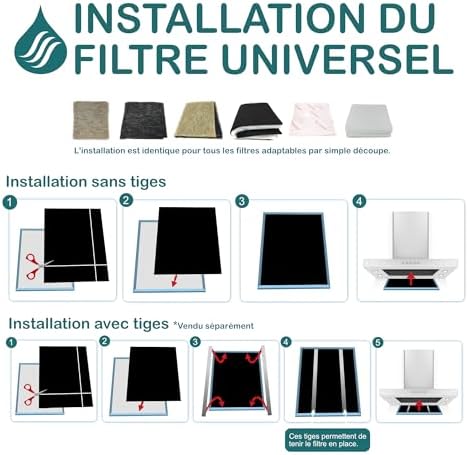 INSTALLATION DU FILTRE UNIVERSEL

L'installation est identique pour tous les filtres adaptables par simple découpe.

Installation sans tiges

1

2

3

4

Installation avec tiges *Vendu séparément

1

2

3

4

5

Ces tiges permettent de tenir le filtre en place.