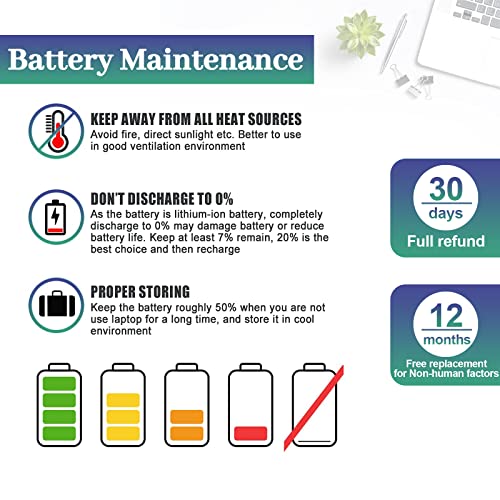 Battery Maintenance

KEEP AWAY FROM ALL HEAT SOURCES
Avoid fire, direct sunlight etc. Better to use in good ventilation environment

DON'T DISCHARGE TO 0%
As the battery is lithium-ion battery, completely discharge to 0% may damage battery or reduce battery life. Keep at least 7% remain, 20% is the best choice and then recharge

PROPER STORING
Keep the battery roughly 50% when you are not use laptop for a long time, and store it in cool environment

30 days
Full refund

12 months
Free replacement for Non-human factors