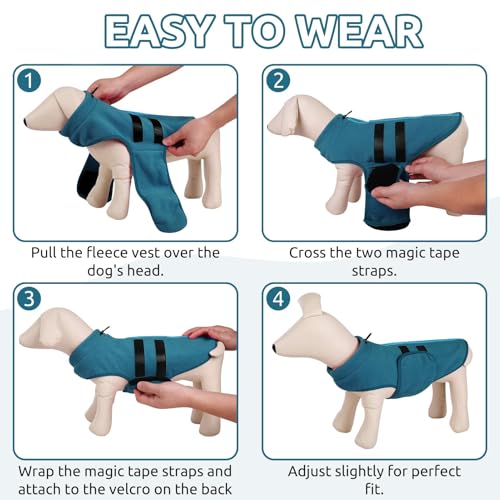 EASY TO WEAR

1

Pull the fleece vest over the dog's head.

2

Cross the two magic tape straps.

3

Wrap the magic tape straps and attach to the velcro on the back

4

Adjust slightly for perfect fit.