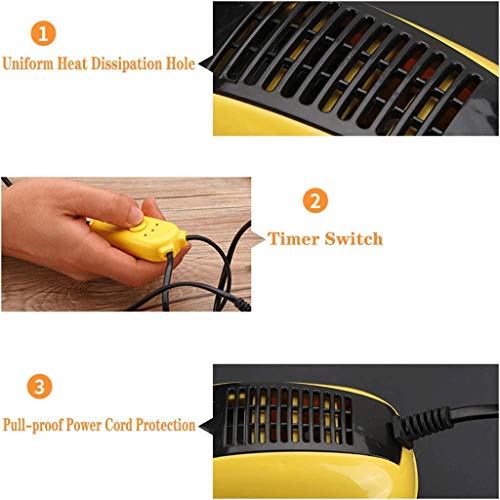 1
Uniform Heat Dissipation Hole

2
Timer Switch

3
Pull-proof Power Cord Protection