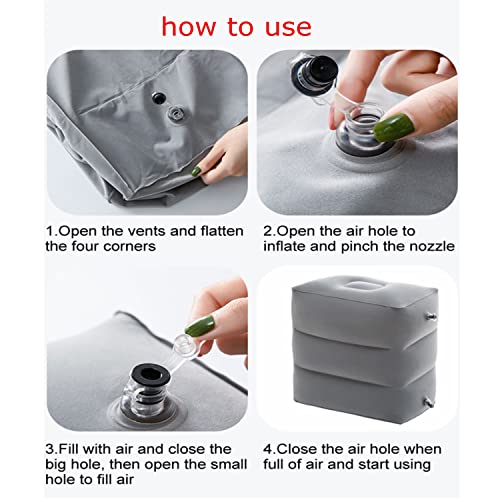 how to use

1.Open the vents and flatten the four corners

2.Open the air hole to inflate and pinch the nozzle

3.Fill with air and close the big hole, then open the small hole to fill air

4.Close the air hole when full of air and start using