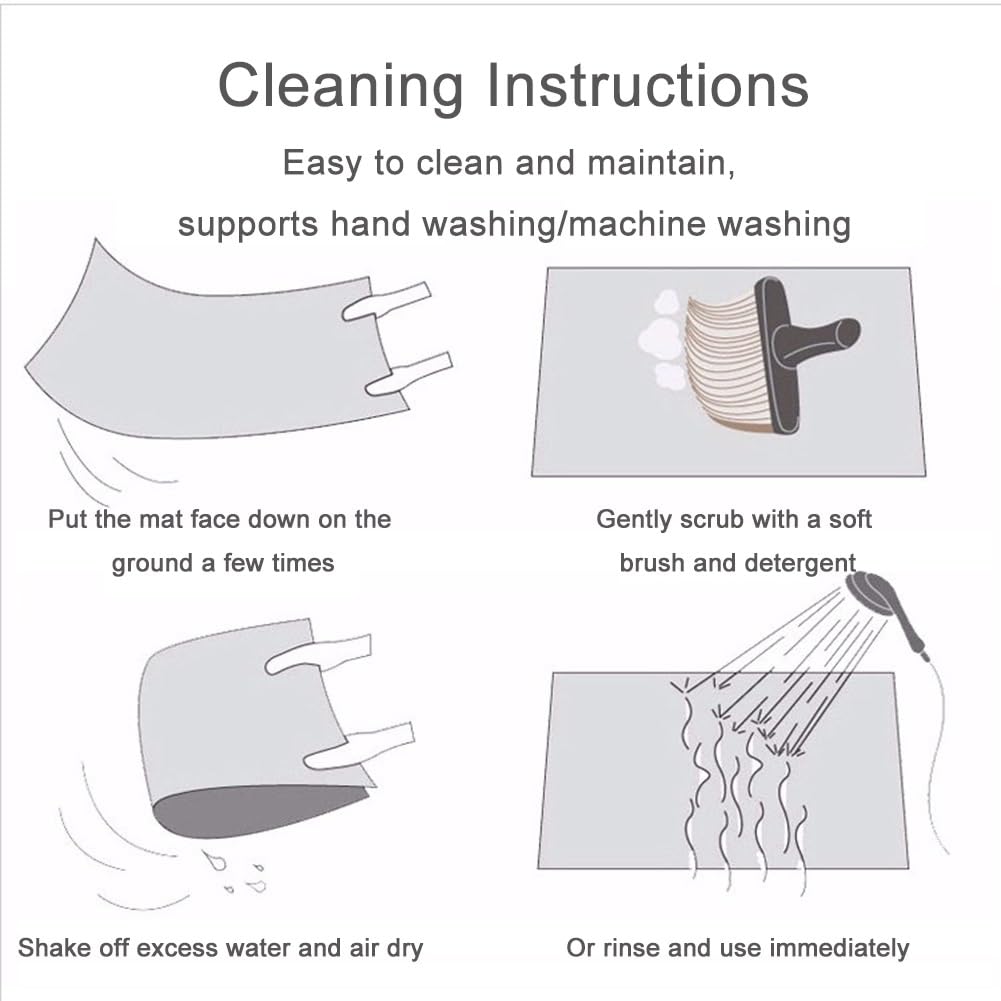 Cleaning Instructions

Easy to clean and maintain, supports hand washing/machine washing

Put the mat face down on the ground a few times

Gently scrub with a soft brush and detergent

Shake off excess water and air dry

Or rinse and use immediately