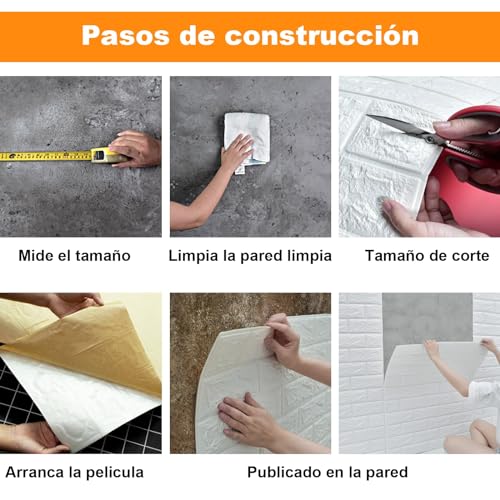 Pasos de construcción

Mide el tamaño

Limpia la pared limpia

Tamaño de corte

Arranca la pelicula

Publicado en la pared