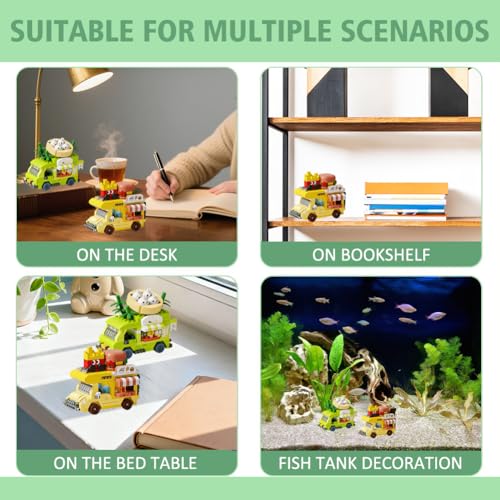 SUITABLE FOR MULTIPLE SCENARIOS

ON THE DESK

ON BOOKSHELF

ON THE BED TABLE

FISH TANK DECORATION