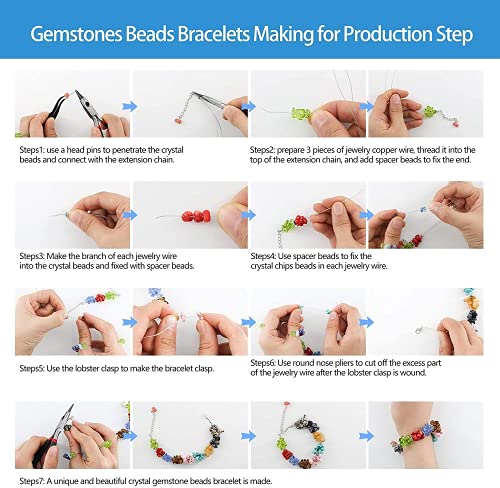 Gemstones Beads Bracelets Making for Production Step

Steps1: use a head pins to penetrate the crystal beads and connect with the extension chain.

Steps2: prepare 3 pieces of jewelry copper wire, thread it into the top of the extension chain, and add spacer beads to fix the end.

Steps3: Make the branch of each jewelry wire into the crystal beads and fixed with spacer beads.

Steps4: Use spacer beads to fix the crystal chips beads in each jewelry wire.

Steps5: Use the lobster clasp to make the bracelet clasp.

Steps6: Use round nose pliers to cut off the excess part of the jewelry wire after the lobster clasp is wound.

Steps7: A unique and beautiful crystal gemstone beads bracelet is made.