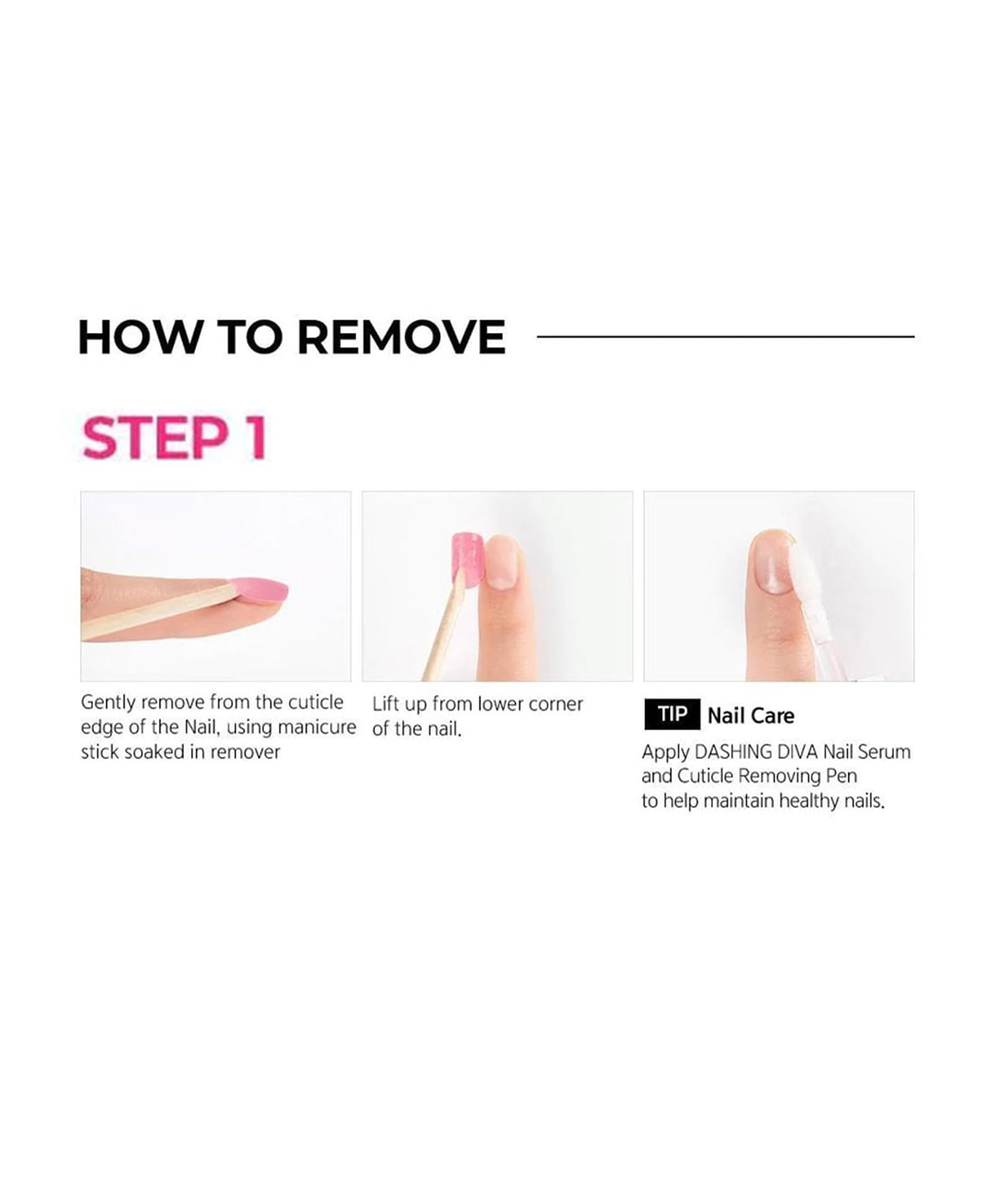 HOW TO REMOVE

STEP 1

Gently remove from the cuticle edge of the Nail, using manicure stick soaked in remover

Lift up from lower corner of the nail.

TIP Nail Care

Apply DASHING DIVA Nail Serum and Cuticle Removing Pen to help maintain healthy nails.