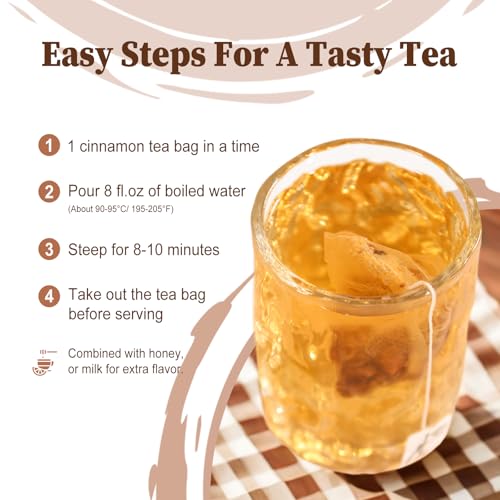 Easy Steps For A Tasty Tea

1 1 cinnamon tea bag in a time

2 Pour 8 fl.oz of boiled water
(About 90-95°C/ 195-205°F)

3 Steep for 8-10 minutes

4 Take out the tea bag before serving

Combined with honey, or milk for extra flavor.