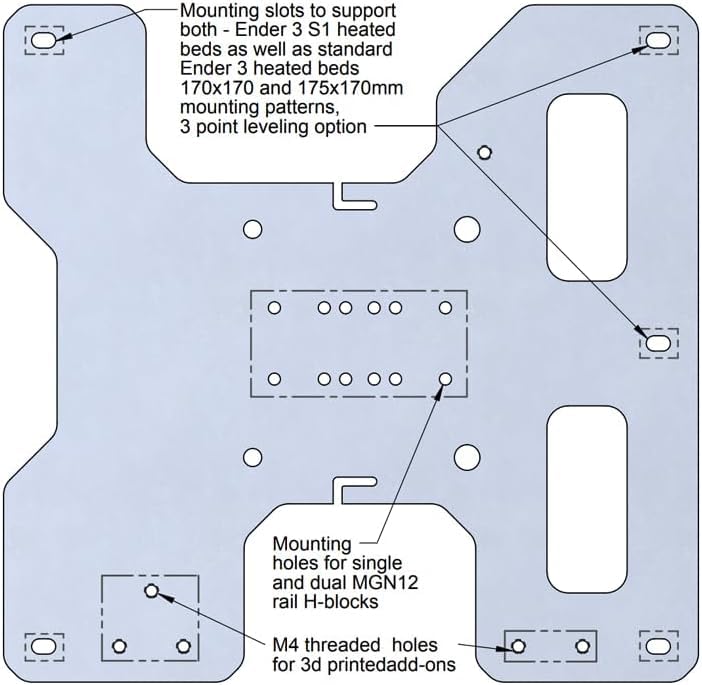 Mounting slots to support both - Ender 3 S1 heated beds as well as standard Ender 3 heated beds 170x170 and 175x170mm mounting patterns, 3 point leveling option

Mounting holes for single and dual MGN12 rail H-blocks

M4 threaded holes for 3d printedadd-ons