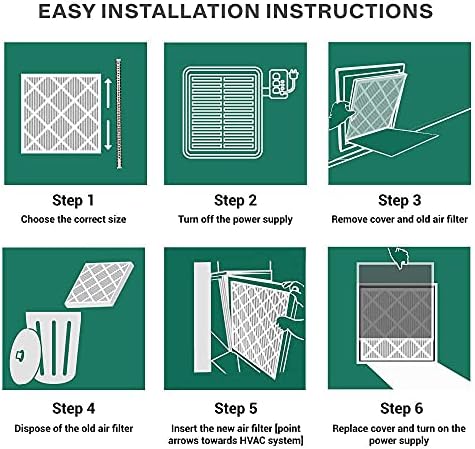 EASY INSTALLATION INSTRUCTIONS

Step 1
Choose the correct size

Step 2
Turn off the power supply

Step 3
Remove cover and old air filter

Step 4
Dispose of the old air filter

Step 5
Insert the new air filter [point arrows towards HVAC system]

Step 6
Replace cover and turn on the power supply