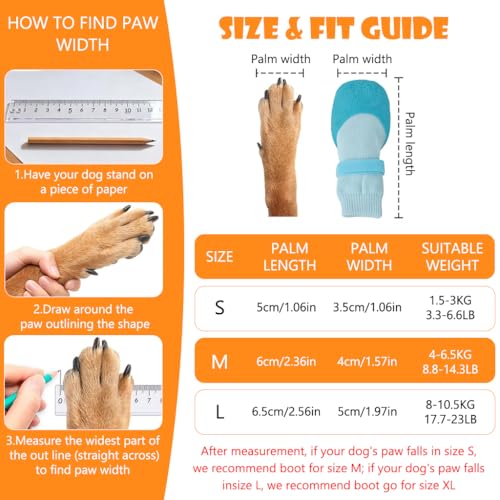 HOW TO FIND PAW WIDTH

1.Have your dog stand on a piece of paper

2.Draw around the paw outlining the shape

3.Measure the widest part of the out line (straight across) to find paw width

SIZE & FIT GUIDE

Palm width

Palm width

Palm length

| SIZE | PALM LENGTH | PALM WIDTH | SUITABLE WEIGHT |
|---|---|---|---|
| S | 5cm/1.06in | 3.5cm/1.06in | 1.5-3KG 3.3-6.6LB |
| M | 6cm/2.36in | 4cm/1.57in | 4-6.5KG 8.8-14.3LB |
| L | 6.5cm/2.56in | 5cm/1.97in | 8-10.5KG 17.7-23LB |

After measurement, if your dog's paw falls in size S, we recommend boot for size M; if your dog's paw falls insize L, we recommend boot go for size XL