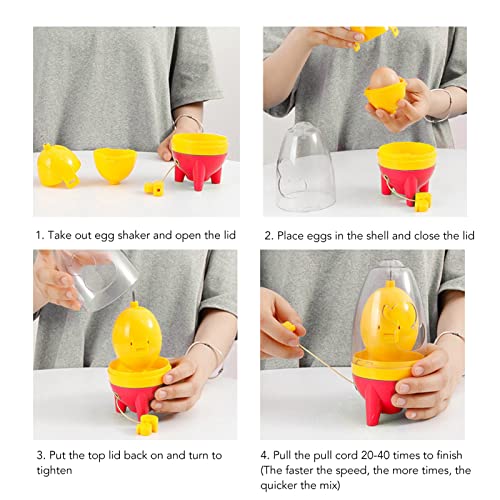 1. Take out egg shaker and open the lid

2. Place eggs in the shell and close the lid

3. Put the top lid back on and turn to tighten

4. Pull the pull cord 20-40 times to finish (The faster the speed, the more times, the quicker the mix)